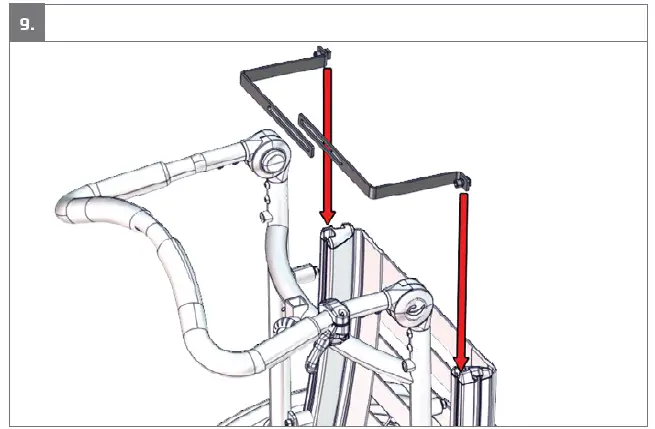 9.