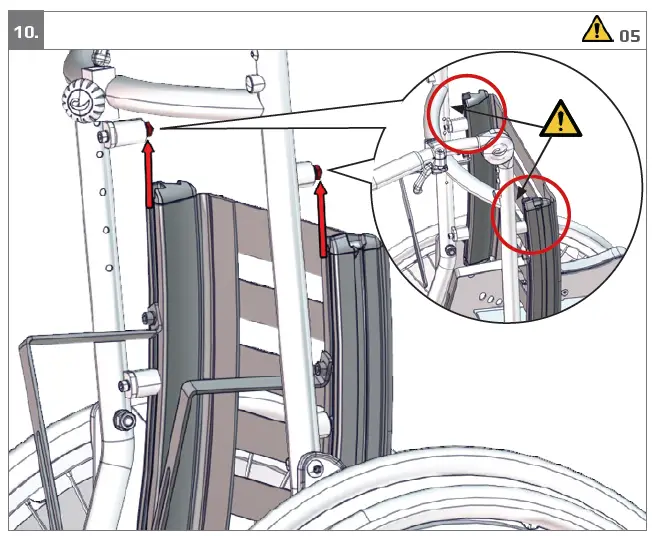 10.

05