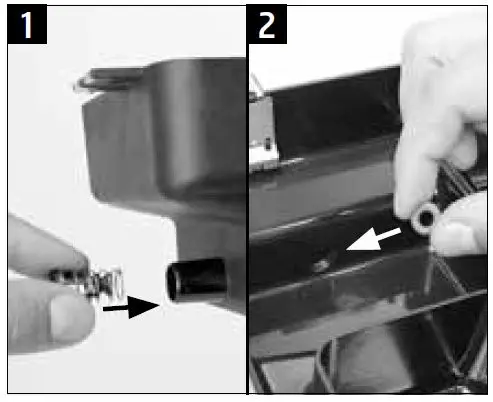 1

2