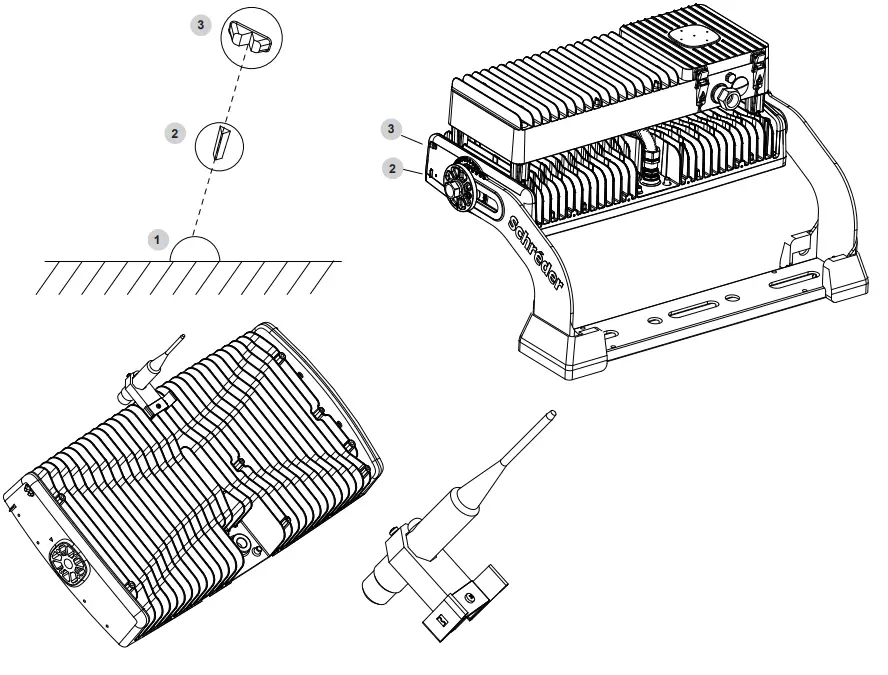 3
2
1
3
2
Schréder