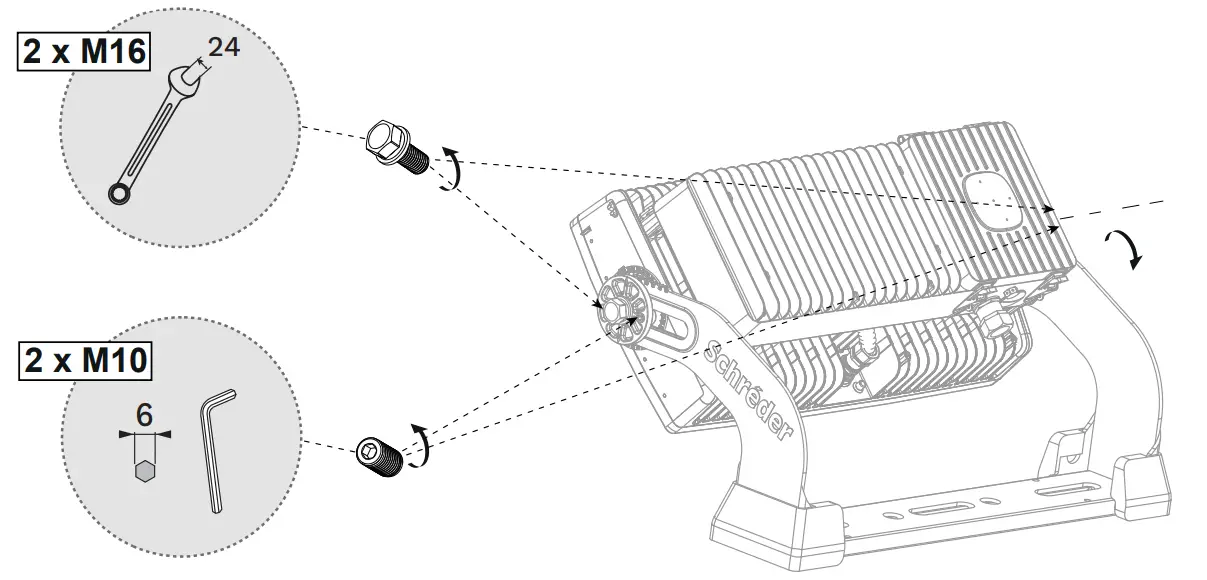 2 x M16
24
2 x M10
6
Schréder