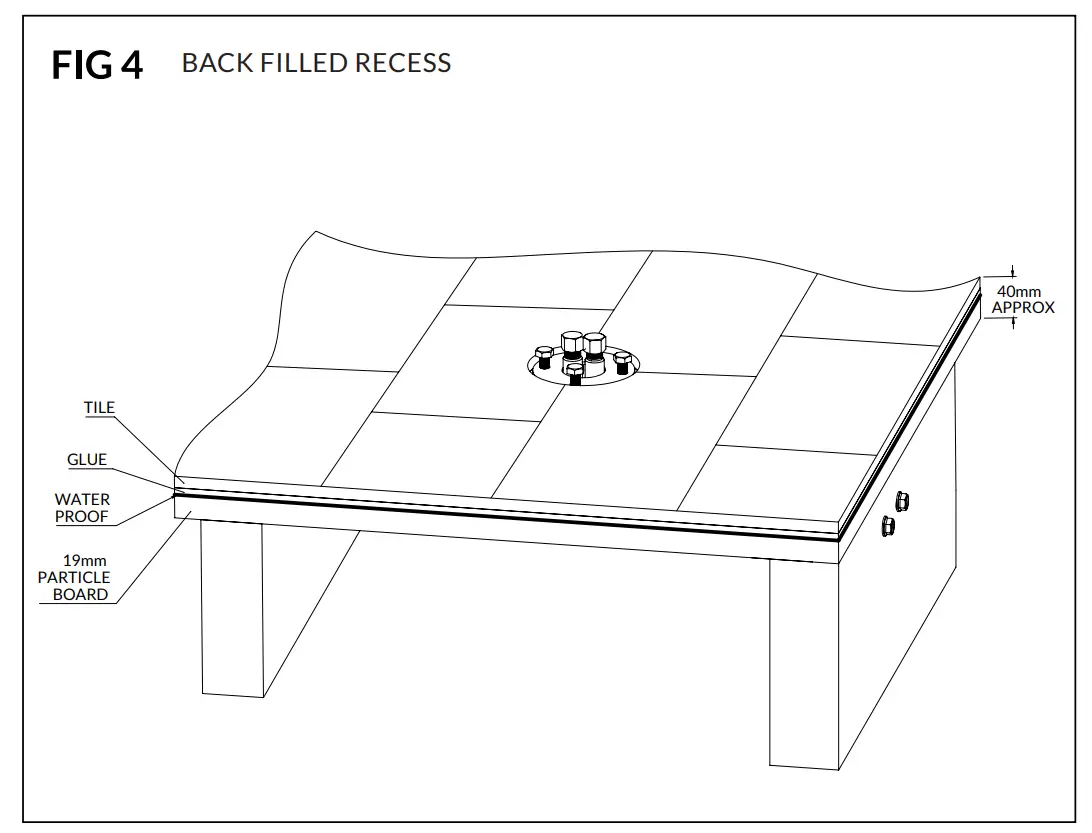 FIG 4 BACK FILLED RECESS

40mm APPROX

TILE

GLUE

WATER PROOF

19mm PARTICLE BOARD