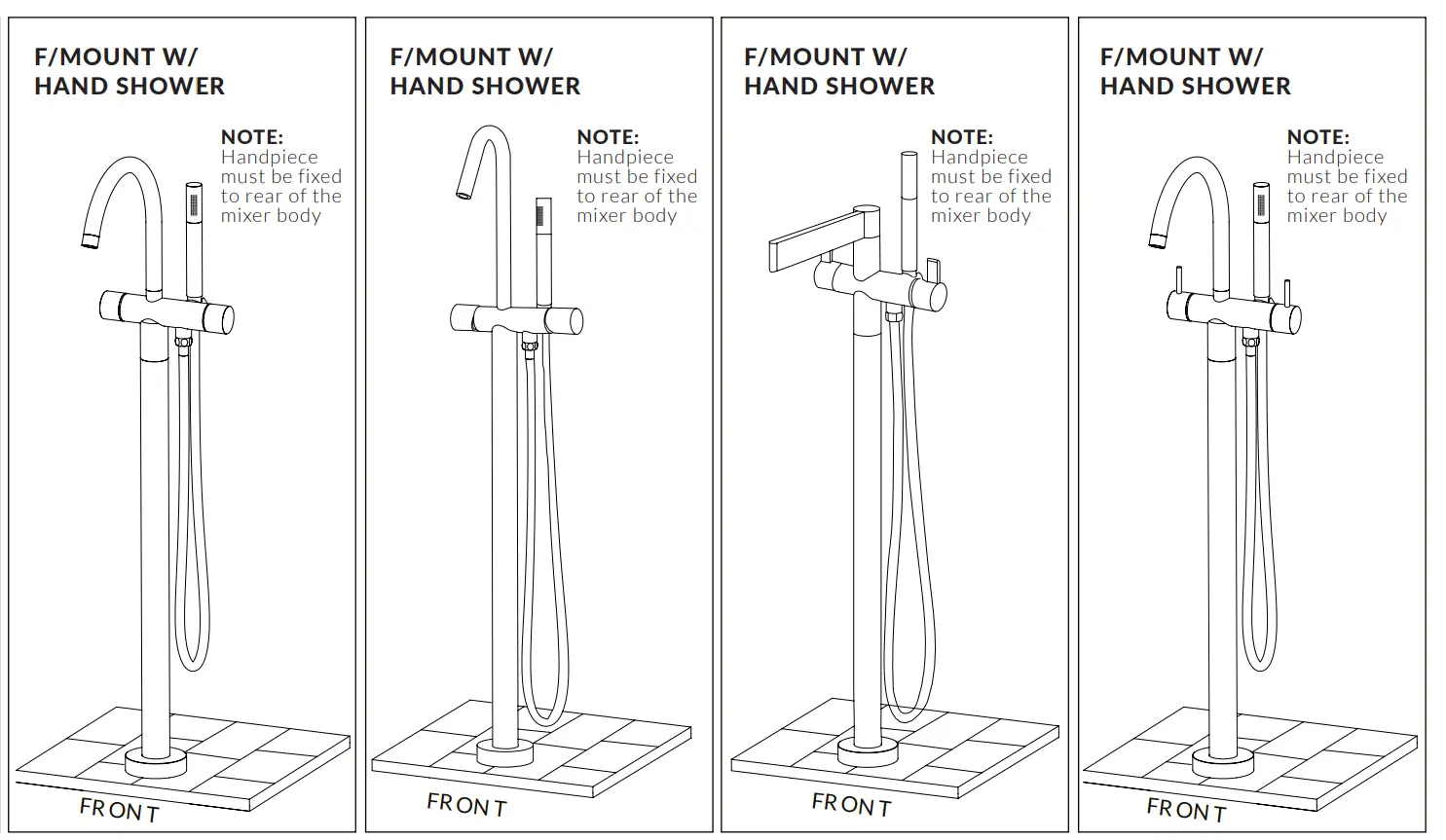 F/MOUNT W/
HAND SHOWER

NOTE:
Handpiece must be fixed to rear of the mixer body

FRONT

F/MOUNT W/
HAND SHOWER

NOTE:
Handpiece must be fixed to rear of the mixer body

FRONT

F/MOUNT W/
HAND SHOWER

NOTE:
Handpiece must be fixed to rear of the mixer body

FRONT

F/MOUNT W/
HAND SHOWER

NOTE:
Handpiece must be fixed to rear of the mixer body

FRONT