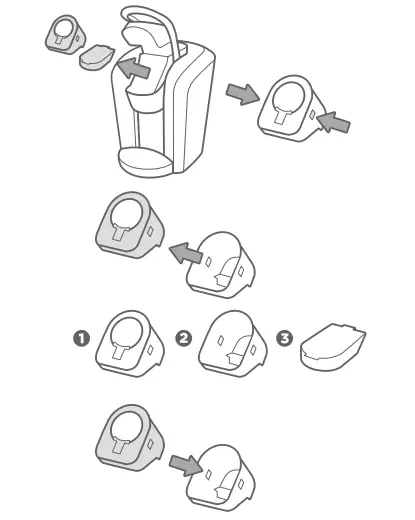 1

2

3