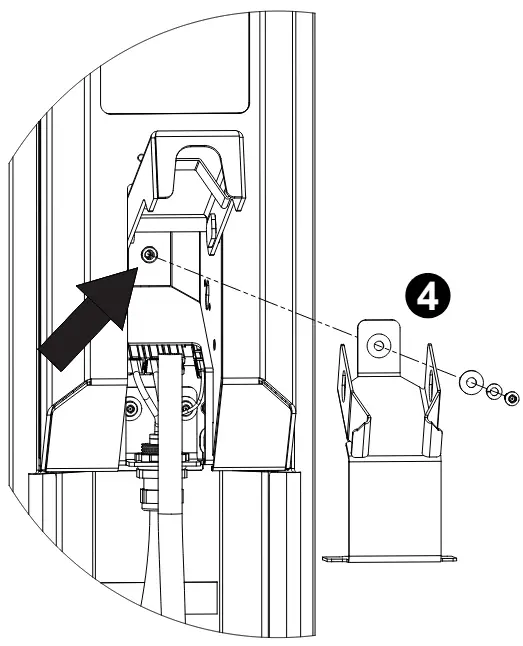 4