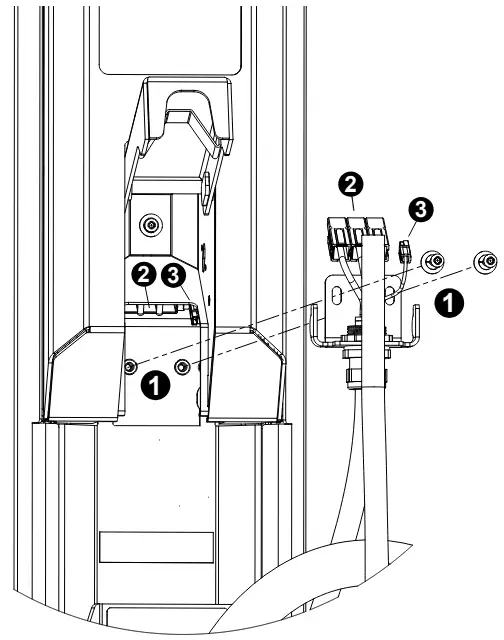 2
3
2
3
1
1