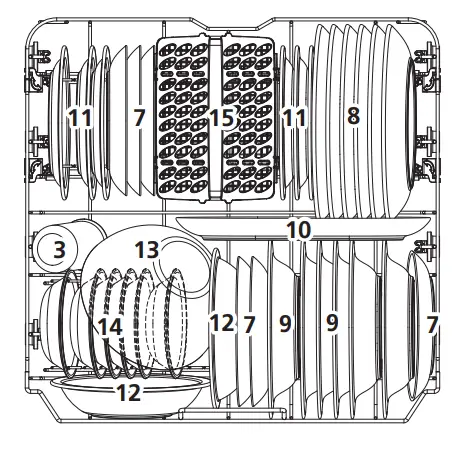 11
7
15
11
8
10
3
13
14
12
7
9
9
7
12