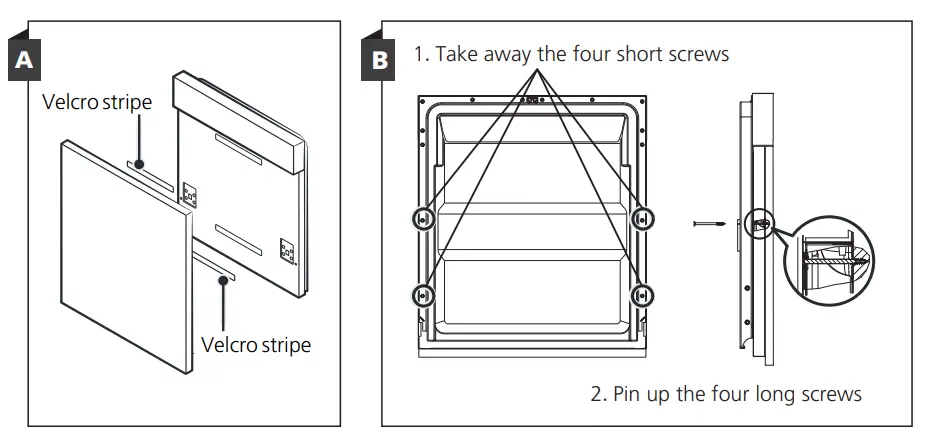 A

Velcro stripe

Velcro stripe

B

1. Take away the four short screws

2. Pin up the four long screws