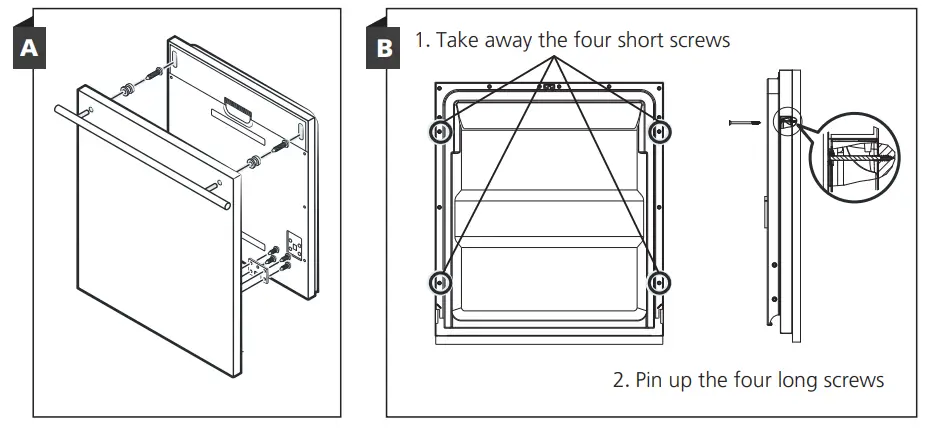 A

B

1. Take away the four short screws

2. Pin up the four long screws