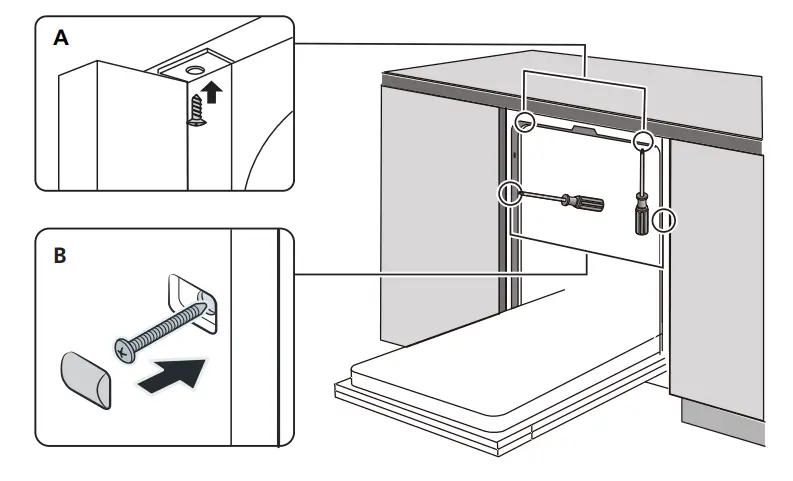 A

B