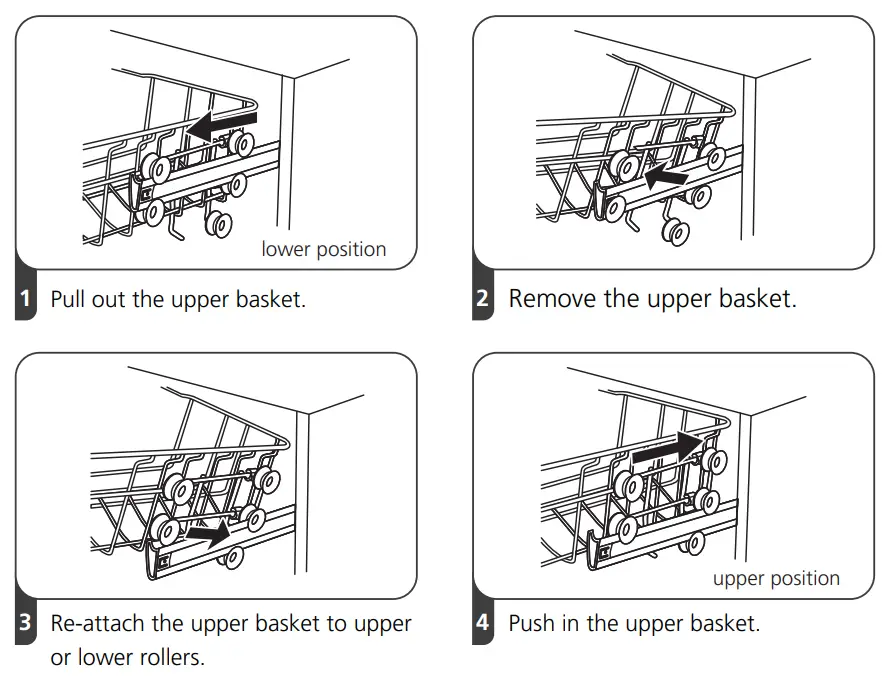 lower position

1 Pull out the upper basket.

2 Remove the upper basket.

3 Re-attach the upper basket to upper or lower rollers.

upper position

4 Push in the upper basket.