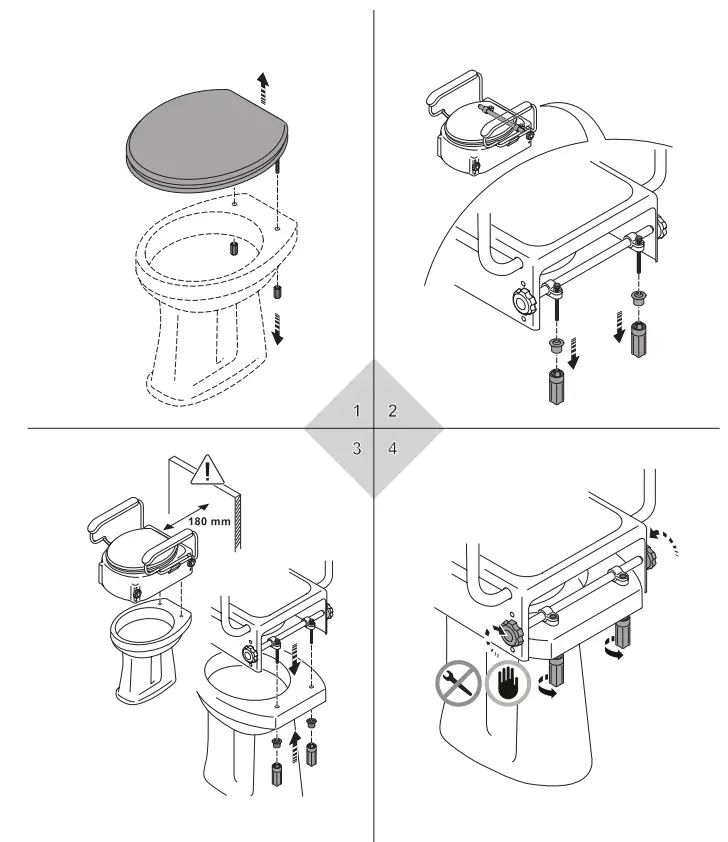 1 2
3 4

180 mm