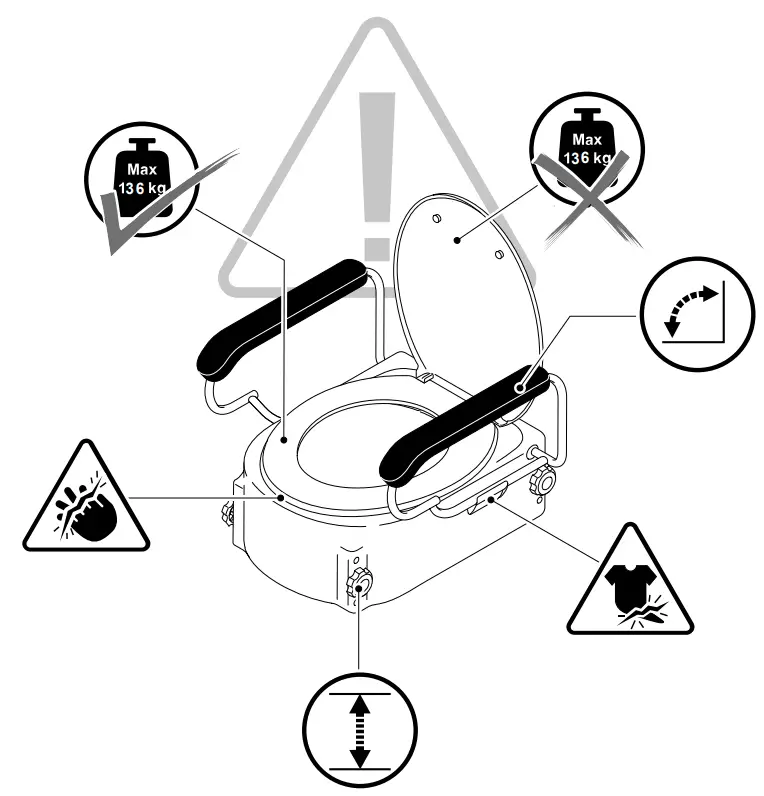 Max
136 kg

Max
136 kg