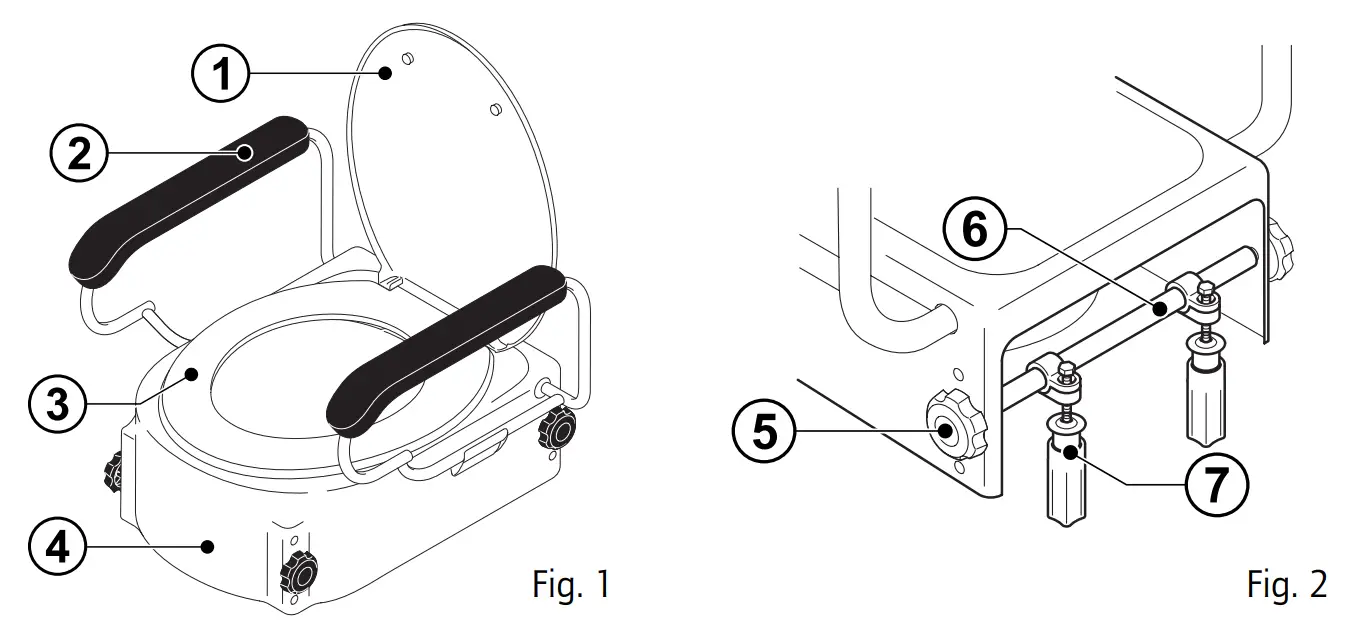 1
2
3
4
Fig. 1
6
5
7
Fig. 2