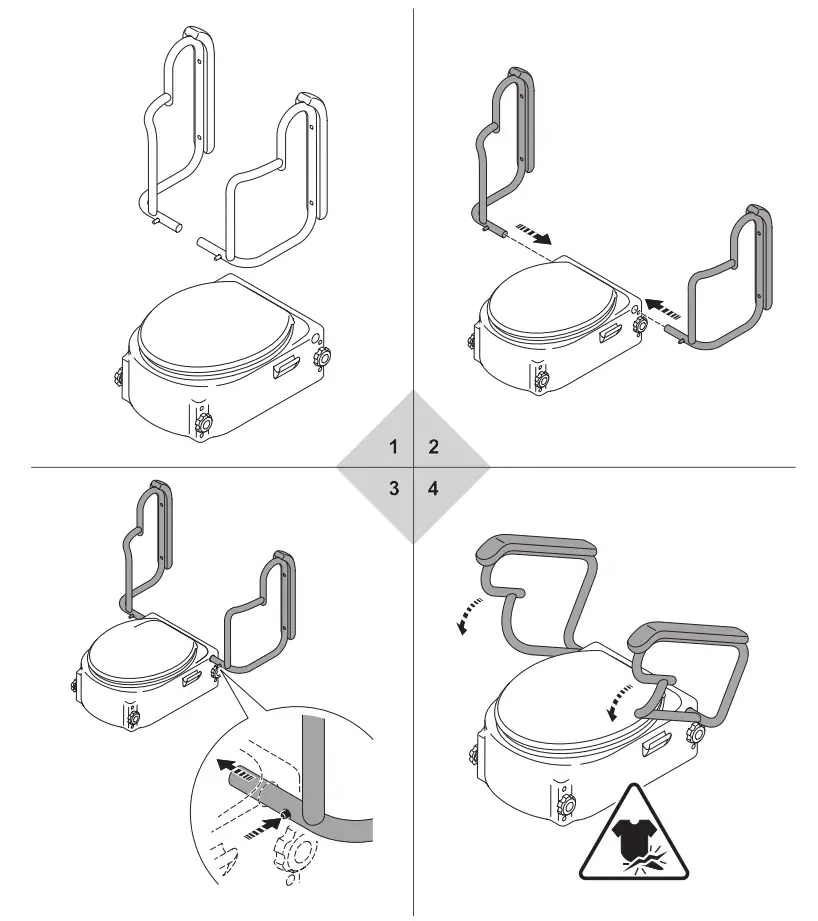 1 2
3 4