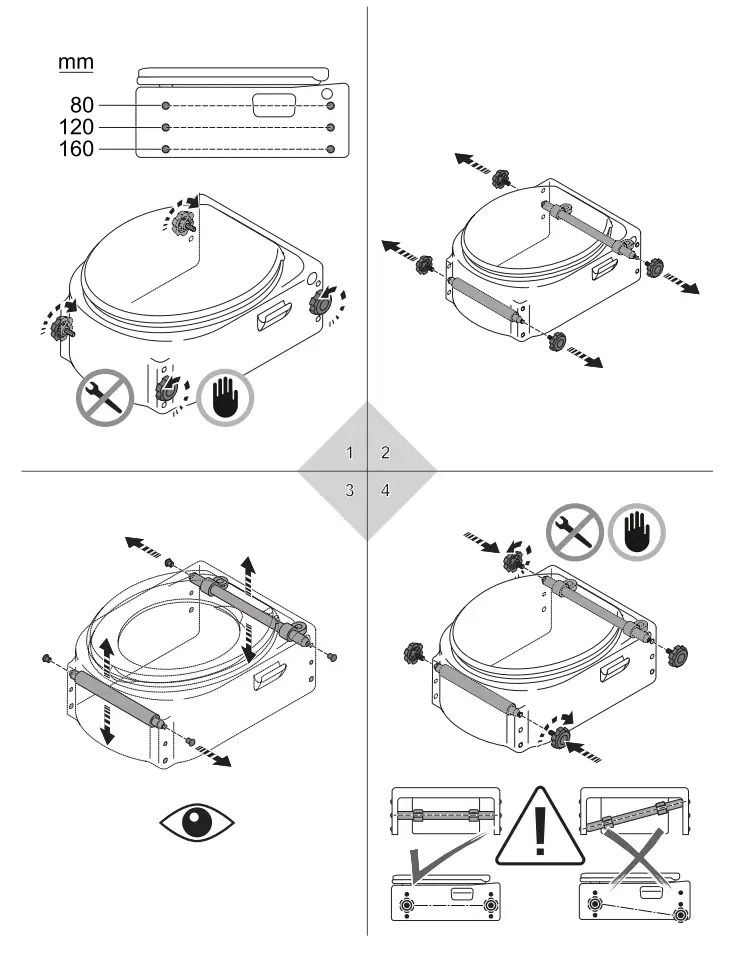 mm
80
120
160

1 2
3 4