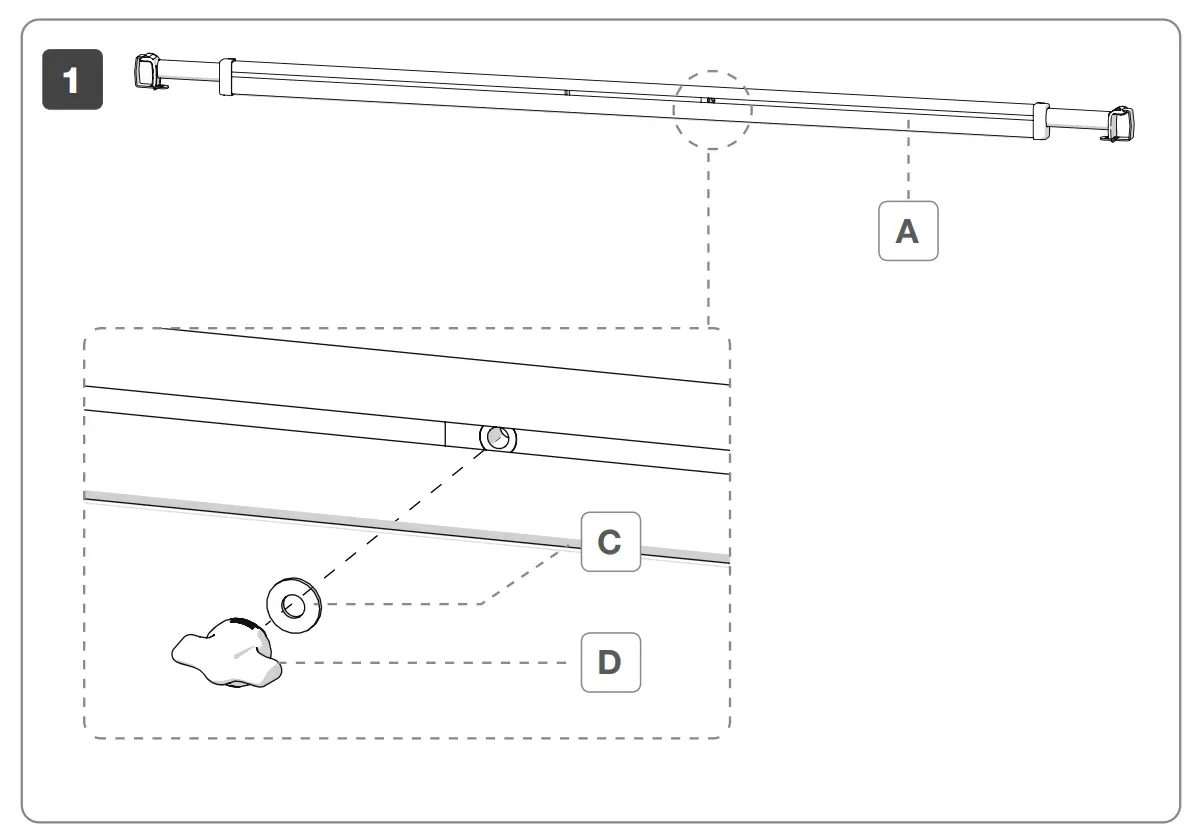 1

A

C

D