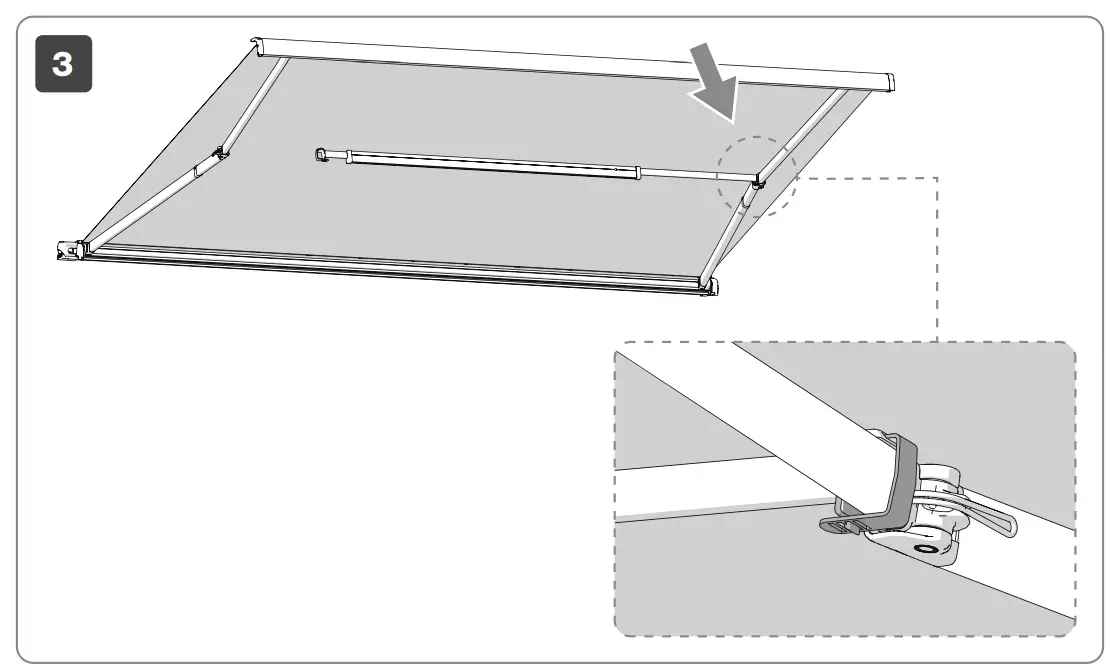 3