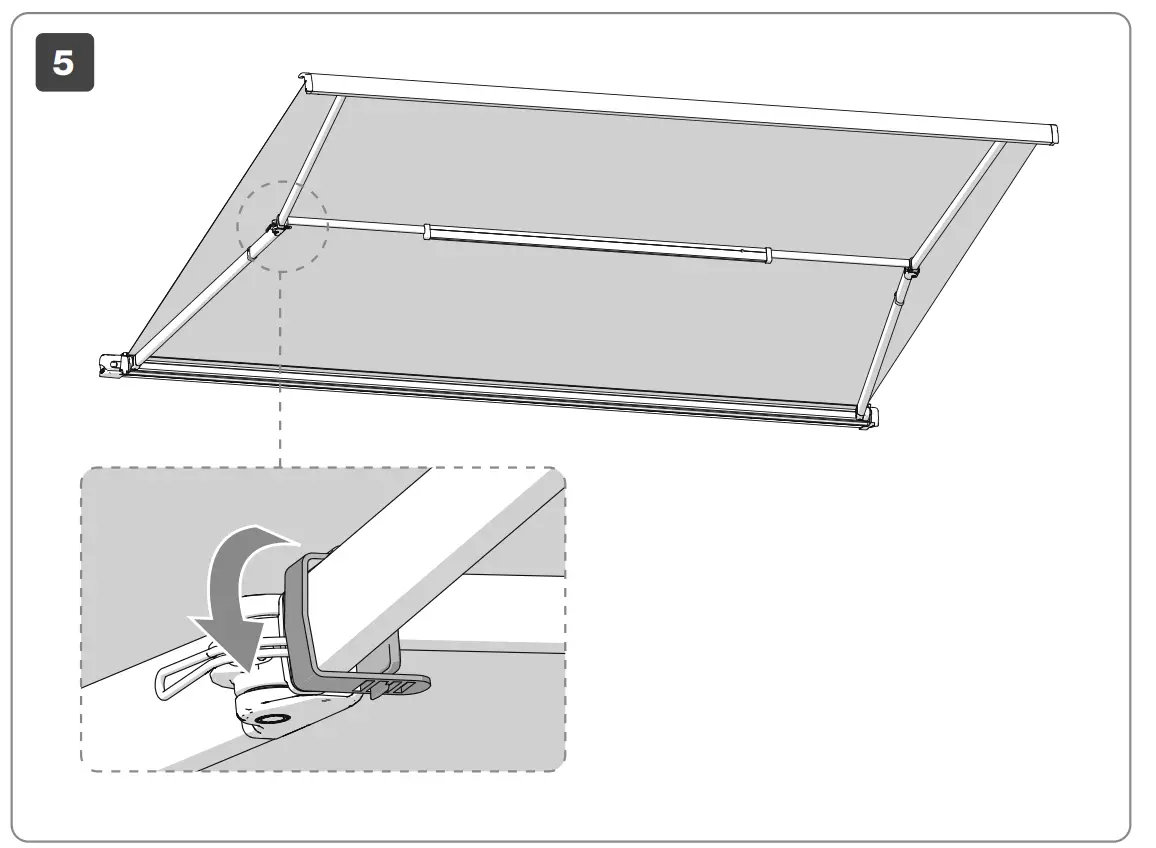 5