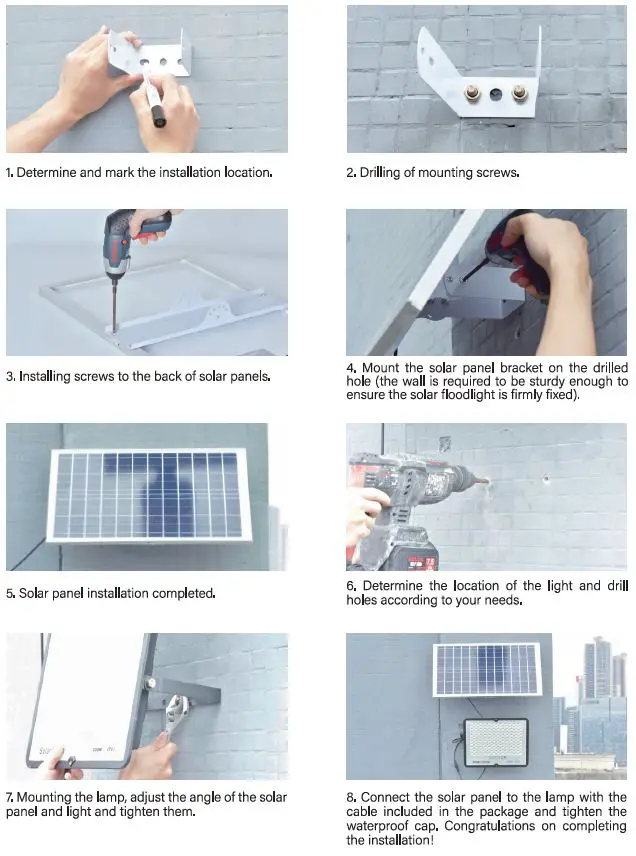 1. Determine and mark the installation location.

2. Drilling of mounting screws.

3. Installing screws to the back of solar panels.

4. Mount the solar panel bracket on the drilled hole (the wall is required to be sturdy enough to ensure the solar floodlight is firmly fixed).

5. Solar panel installation completed.

6. Determine the location of the light and drill holes according to your needs.

7. Mounting the lamp, adjust the angle of the solar panel and light and tighten them.

8. Connect the solar panel to the lamp with the cable included in the package and tighten the waterproof cap. Congratulations on completing the installation!