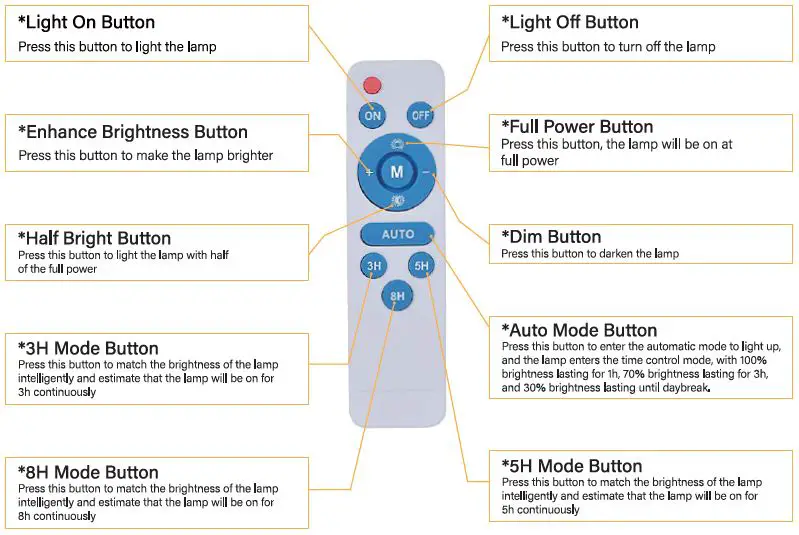 *Light On Button
Press this button to light the lamp

*Enhance Brightness Button
Press this button to make the lamp brighter

*Half Bright Button
Press this button to light the lamp with half of the full power

*3H Mode Button
Press this button to match the brightness of the lamp intelligently and estimate that the lamp will be on for 3h continuously

*8H Mode Button
Press this button to match the brightness of the lamp intelligently and estimate that the lamp will be on for 8h continuously

ON
OFF
+
M
−
AUTO
3H
5H
8H

*Light Off Button
Press this button to turn off the lamp

*Full Power Button
Press this button, the lamp will be on at full power

*Dim Button
Press this button to darken the lamp

*Auto Mode Button
Press this button to enter the automatic mode to light up, and the lamp enters the time control mode, with 100% brightness lasting for 1h, 70% brightness lasting for 3h, and 30% brightness lasting until daybreak.

*5H Mode Button
Press this button to match the brightness of the lamp intelligently and estimate that the lamp will be on for 5h continuously