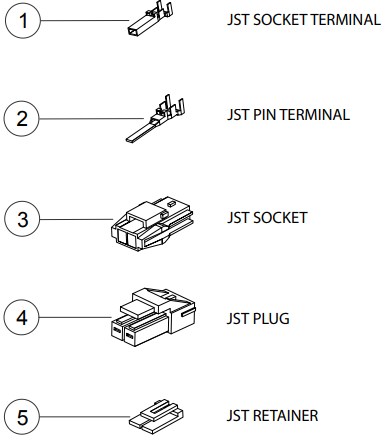 1 JST SOCKET TERMINAL

2 JST PIN TERMINAL

3 JST SOCKET

4 JST PLUG

5 JST RETAINER