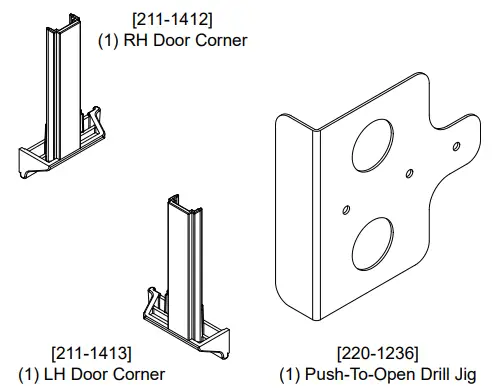 [211-1412]
(1) RH Door Corner

[211-1413]
(1) LH Door Corner

[220-1236]
(1) Push-To-Open Drill Jig