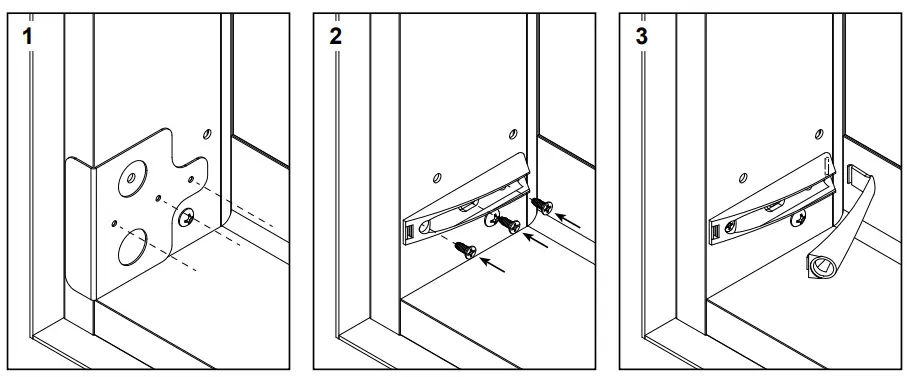 1

2

3