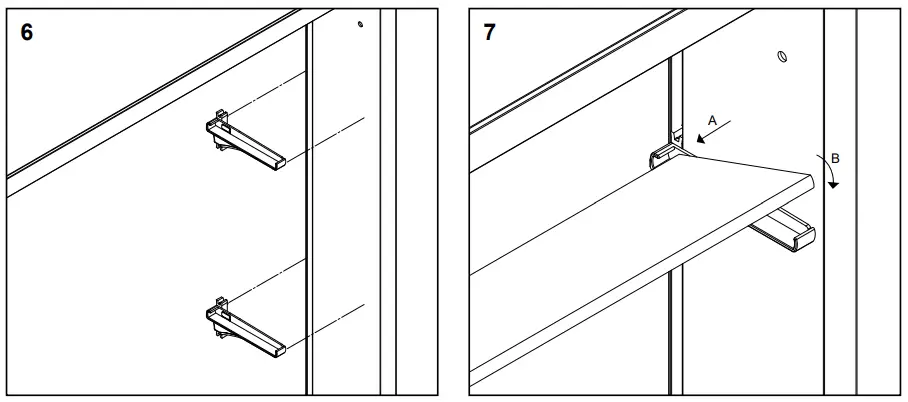 6

7

A

B