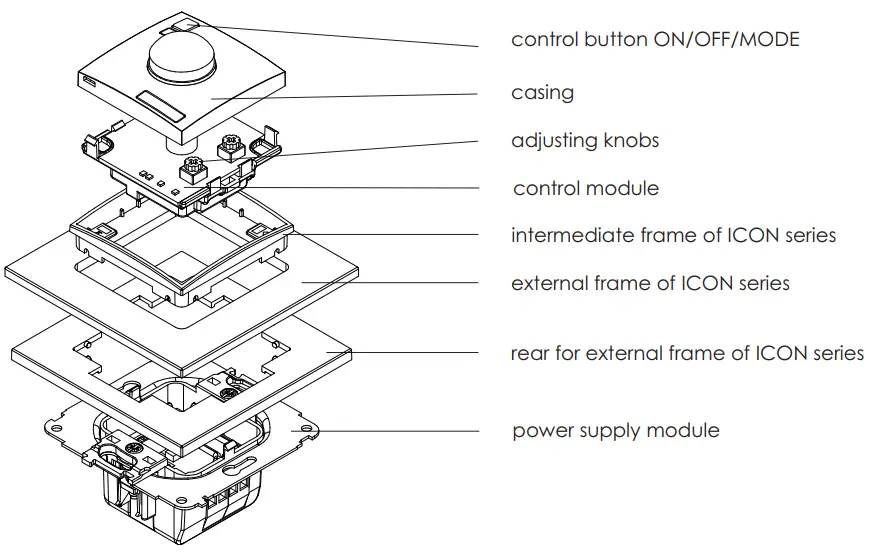 control button ON/OFF/MODE

casing

adjusting knobs

control module

intermediate frame of ICON series

external frame of ICON series

rear for external frame of ICON series

power supply module