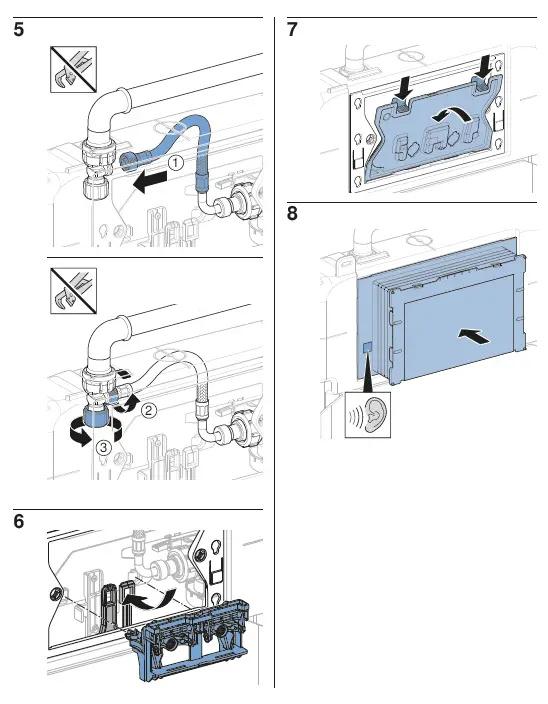 5

1

2

3

6

7

8