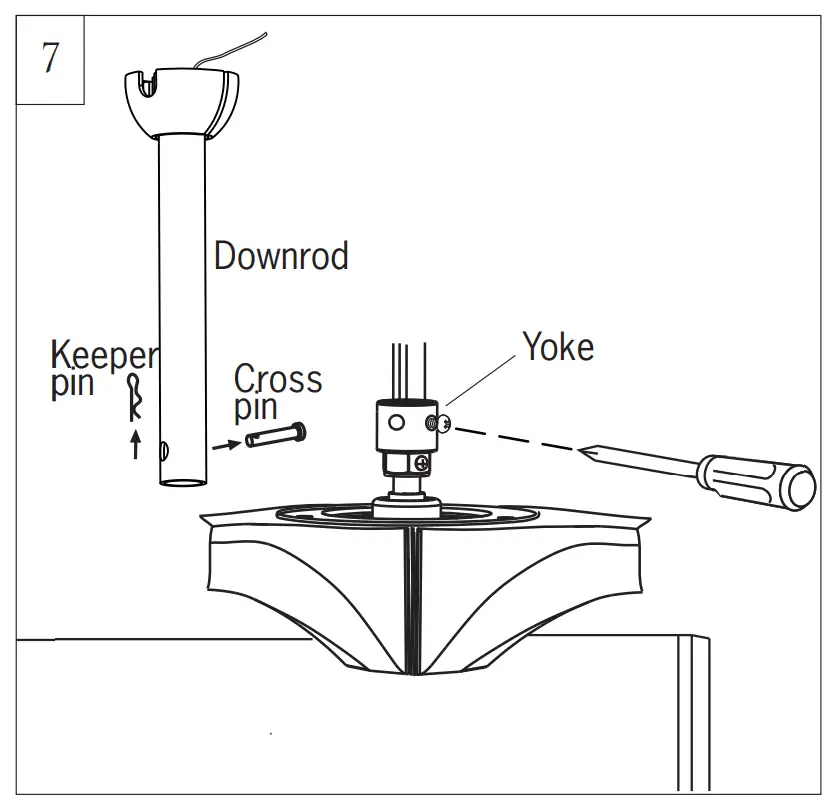 7

Downrod

Keeper pin

Cross pin

Yoke