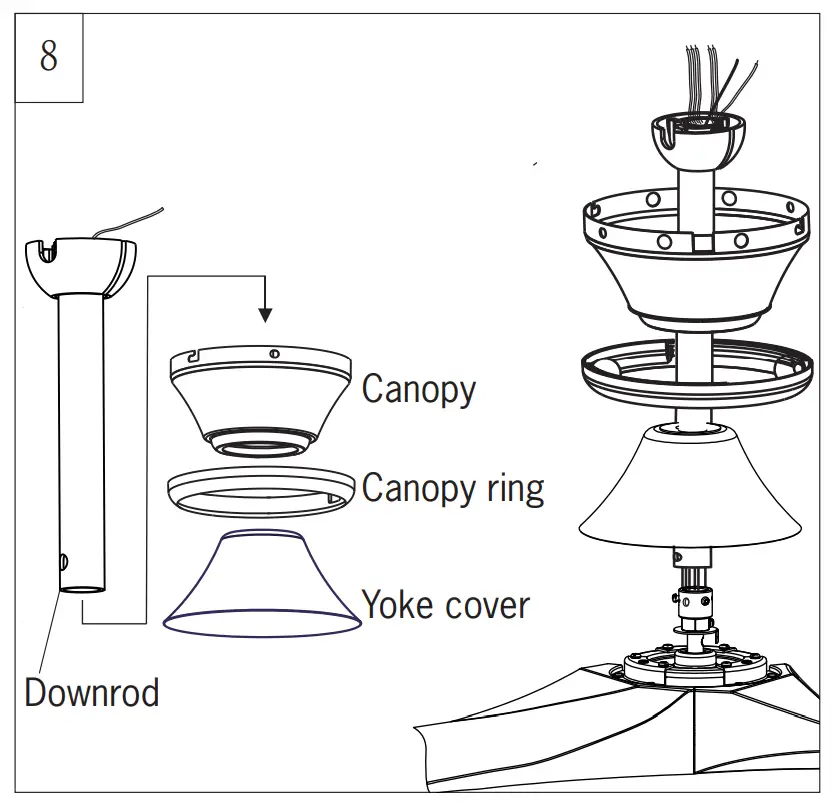 8

Canopy

Canopy ring

Yoke cover

Downrod