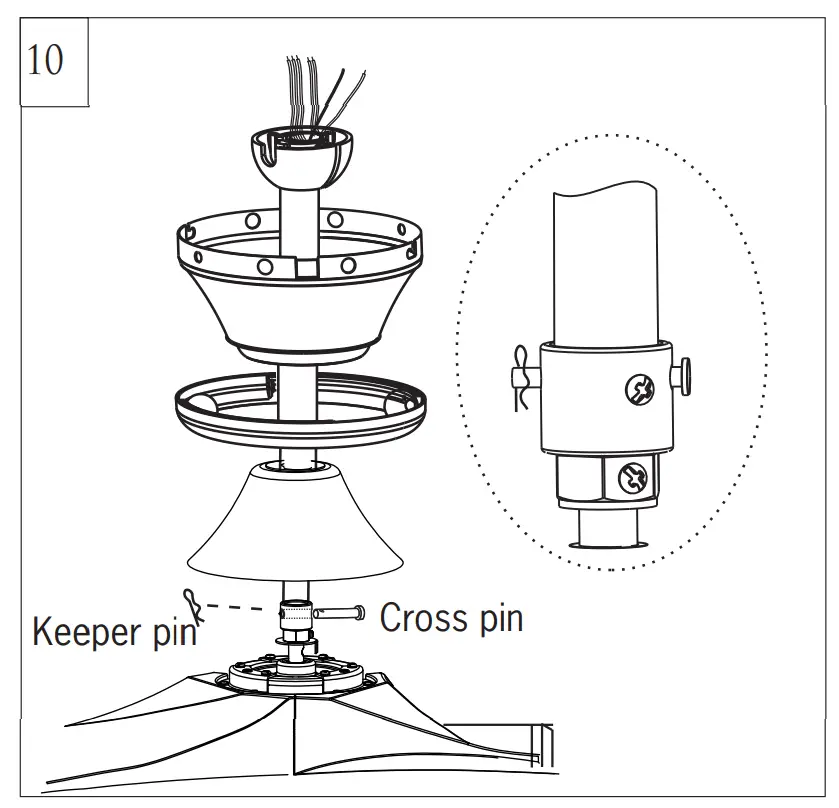 10

Keeper pin

Cross pin