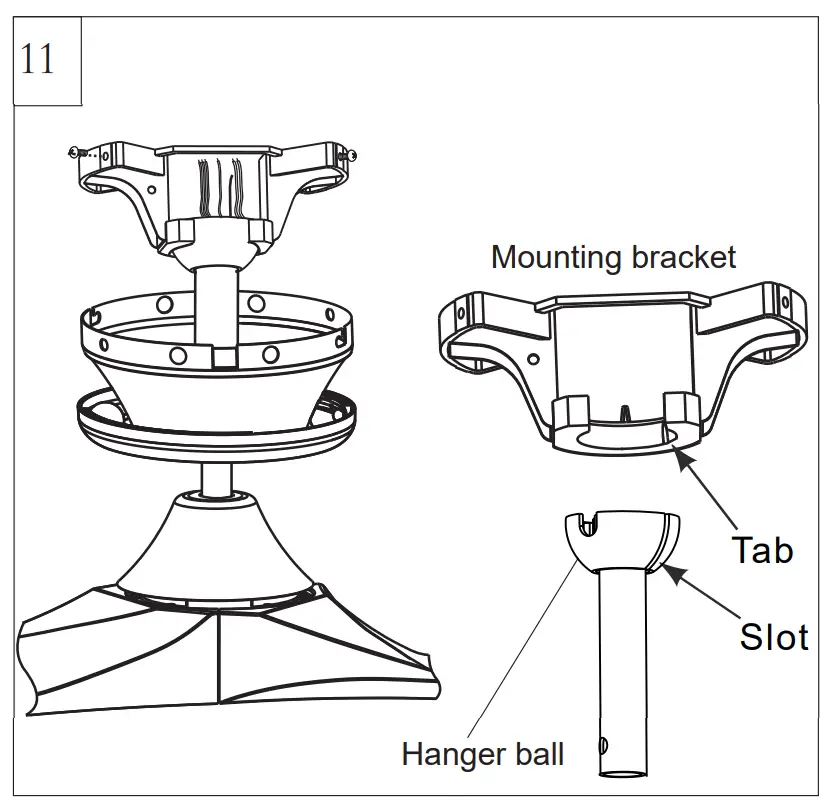 11

Mounting bracket

Tab

Slot

Hanger ball