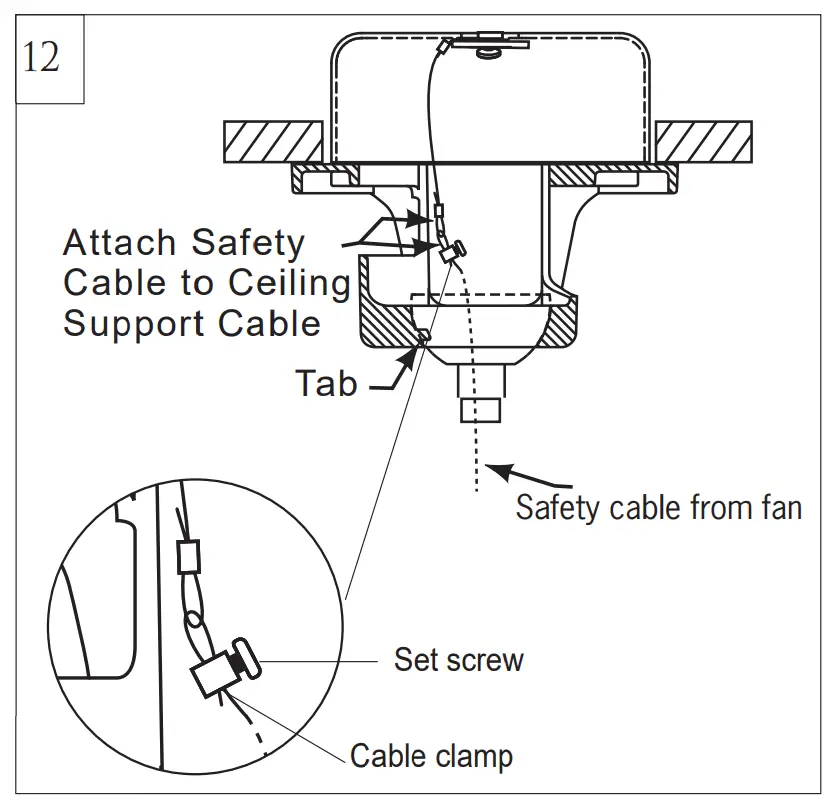 12

Attach Safety Cable to Ceiling Support Cable

Tab

Safety cable from fan

Set screw

Cable clamp