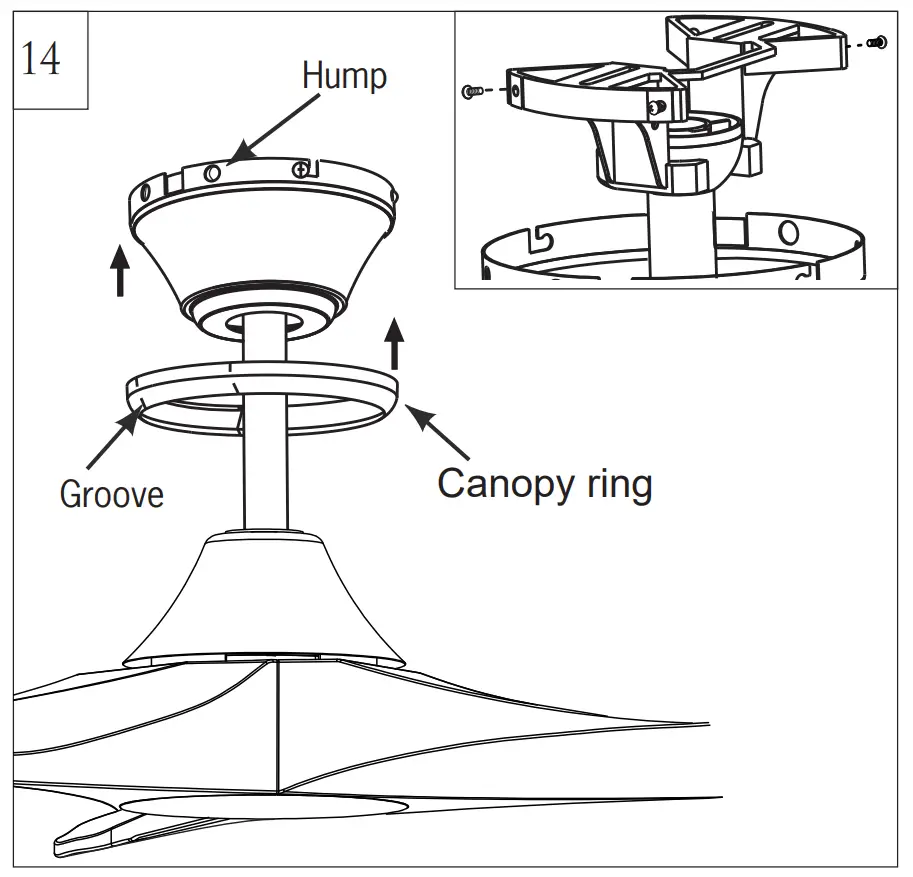 14

Hump

Groove

Canopy ring