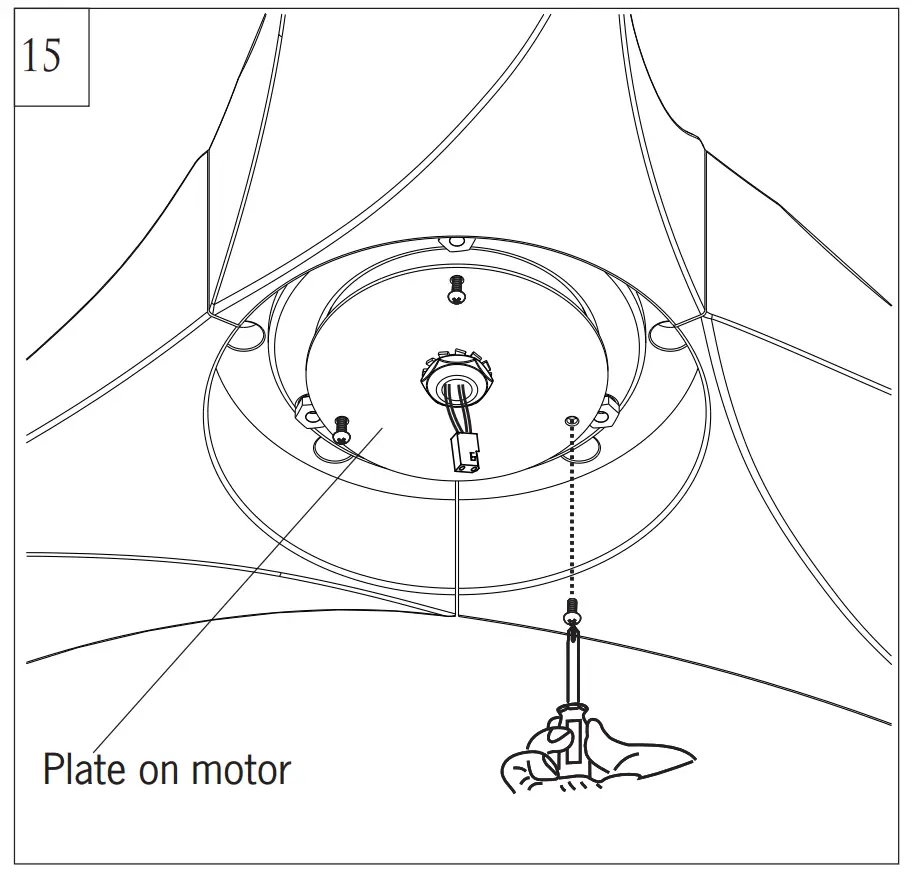 15

Plate on motor