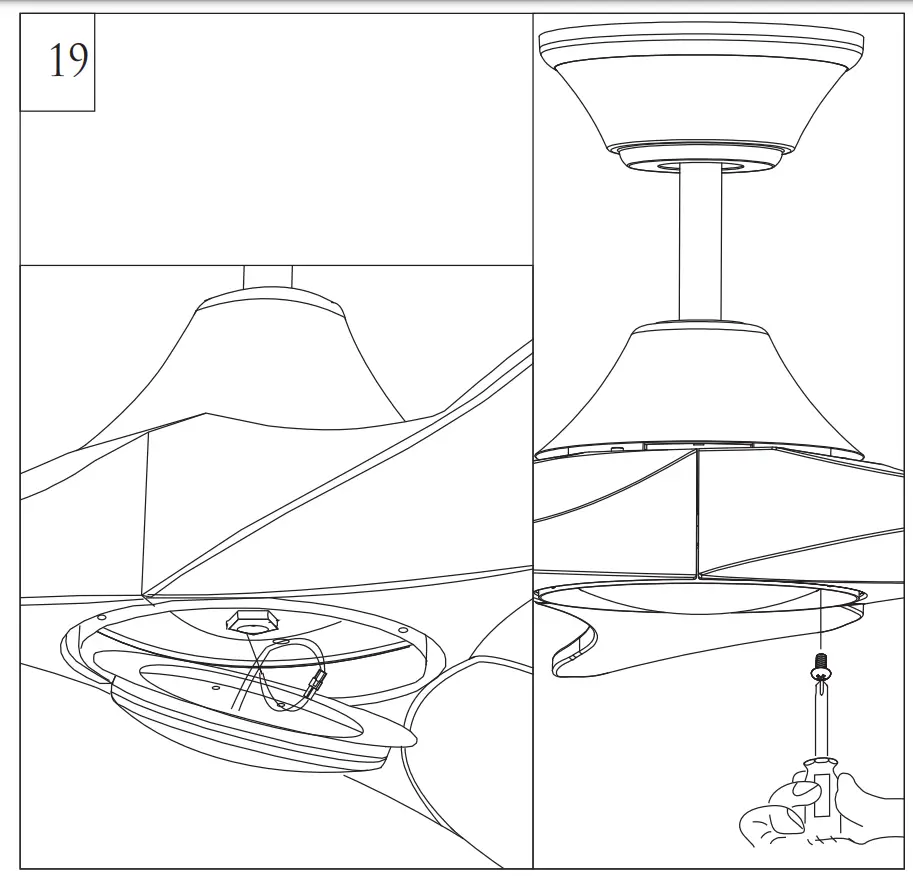 19