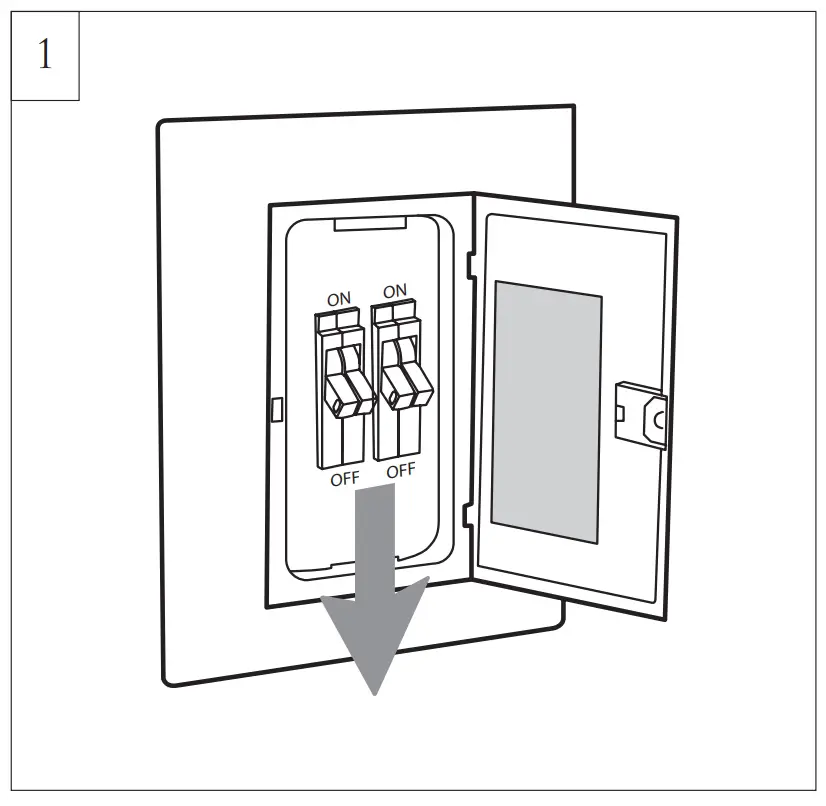 1

ON ON

OFF OFF