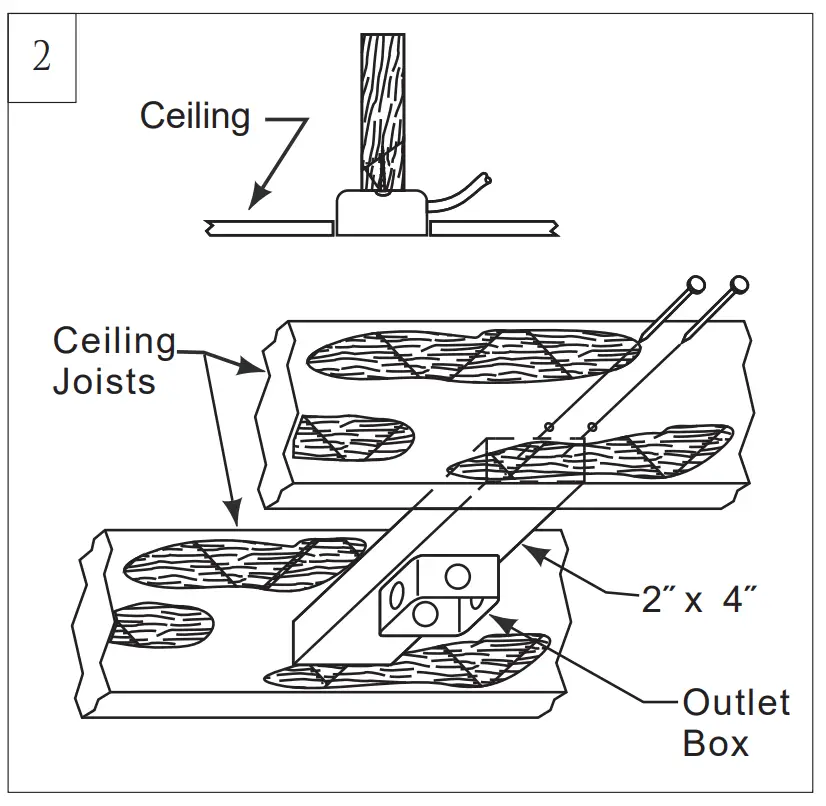 2

Ceiling

Ceiling Joists

2″ x 4″

Outlet Box