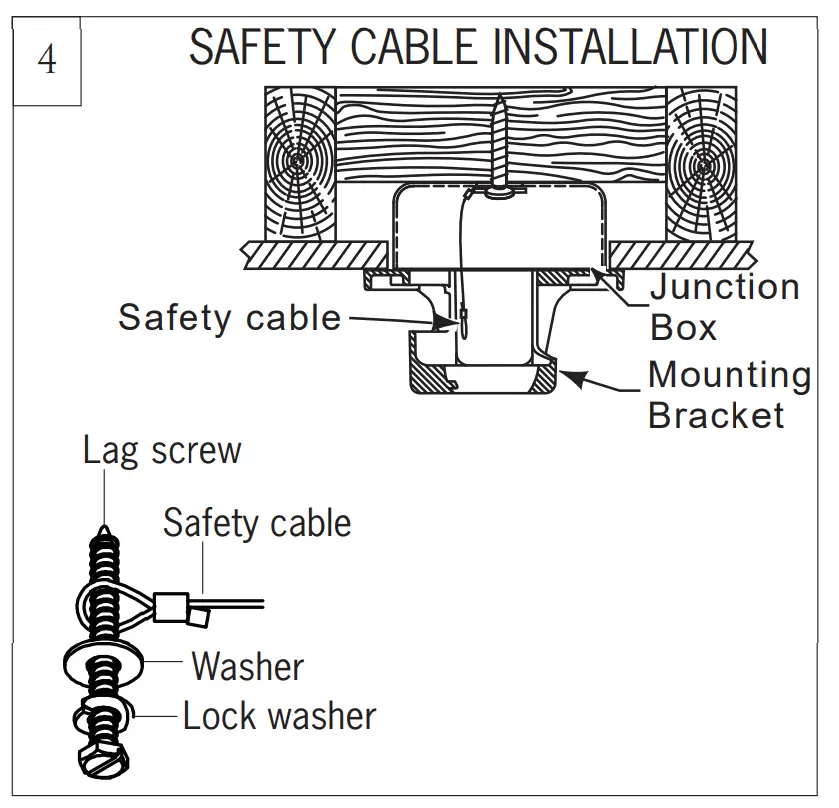 4

SAFETY CABLE INSTALLATION

Safety cable

Junction Box

Mounting Bracket

Lag screw

Safety cable

Washer

Lock washer