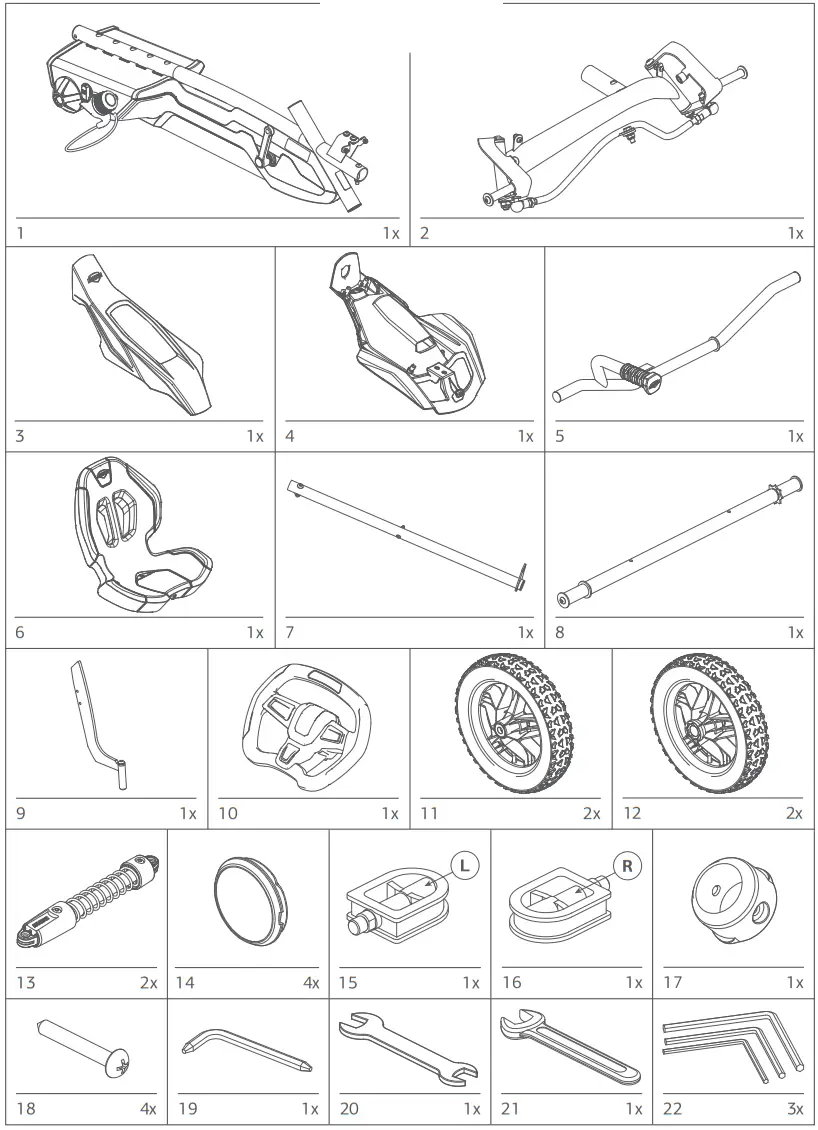 1 1x
2 1x
3 1x
4 1x
5 1x
6 1x
7 1x
8 1x
9 1x
10 1x
11 2x
12 2x
13 2x
14 4x
L
15 1x
R
16 1x
17 1x
18 4x
19 1x
20 1x
21 1x
22 3x