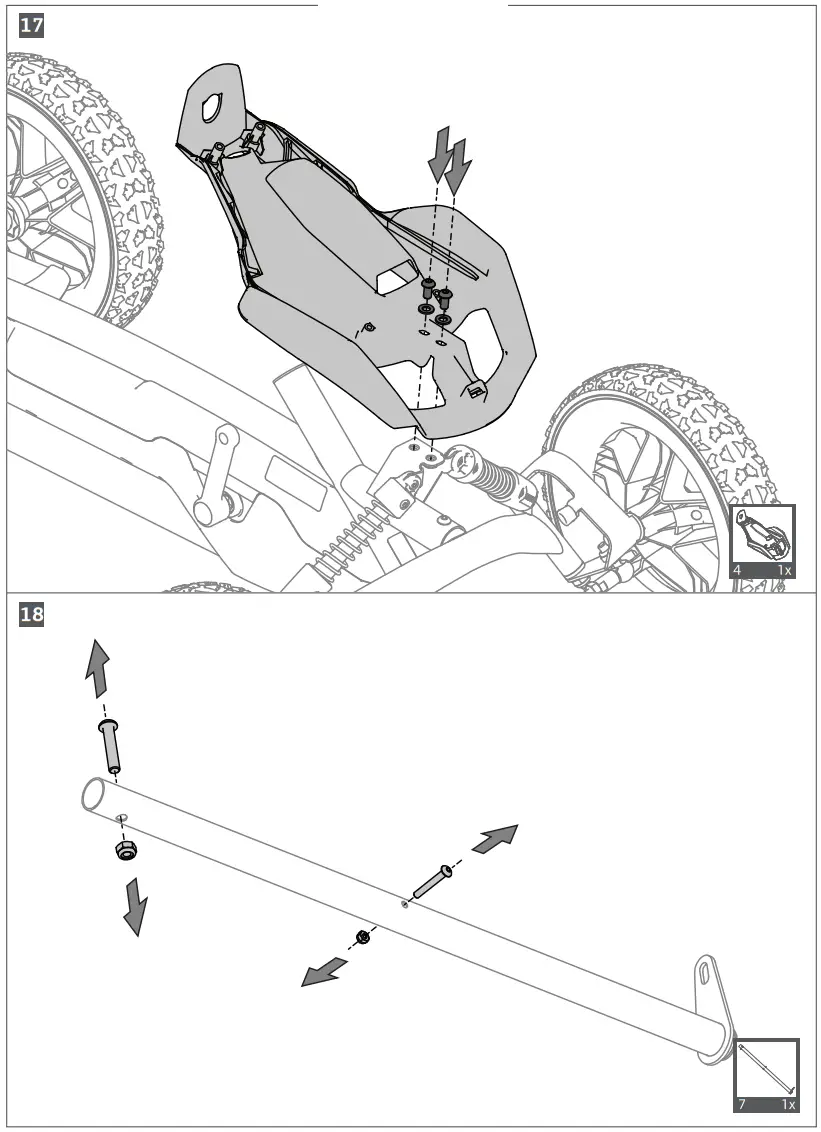 17

4 1x

18

7 1x