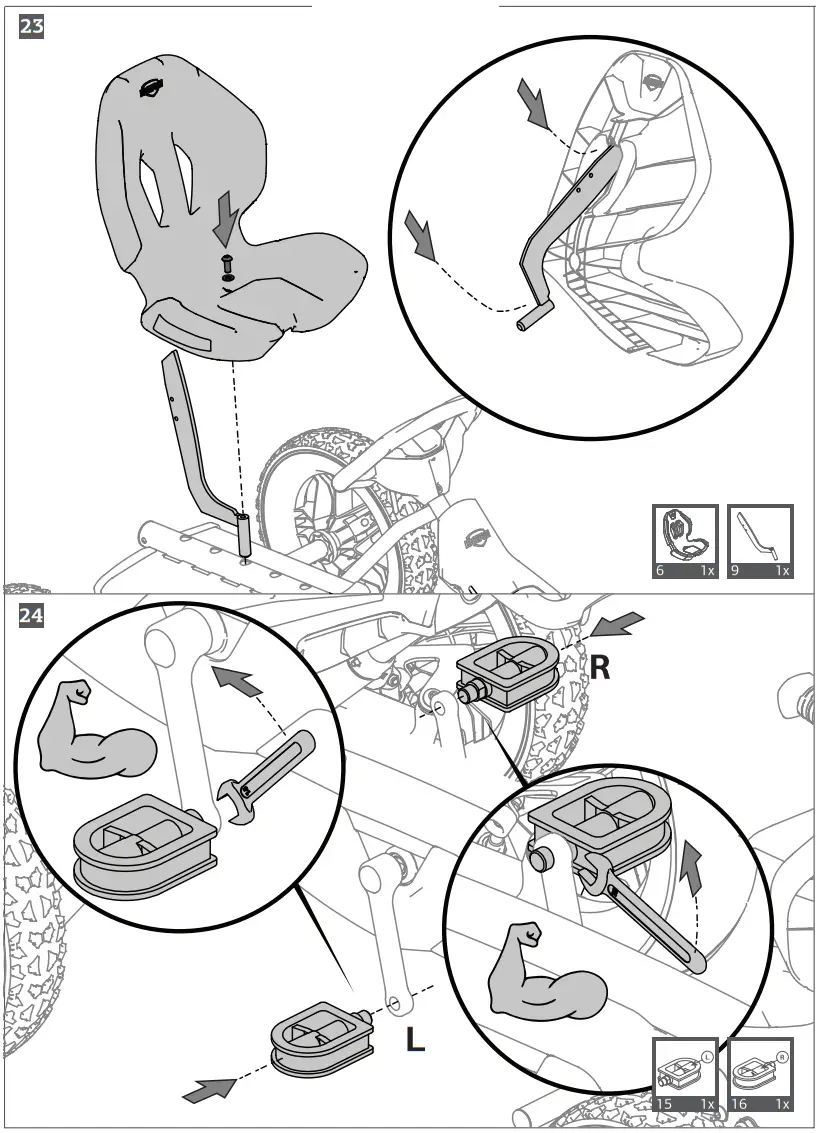 23

6 1x
9 1x

24

R

L

L
15 1x
R
16 1x