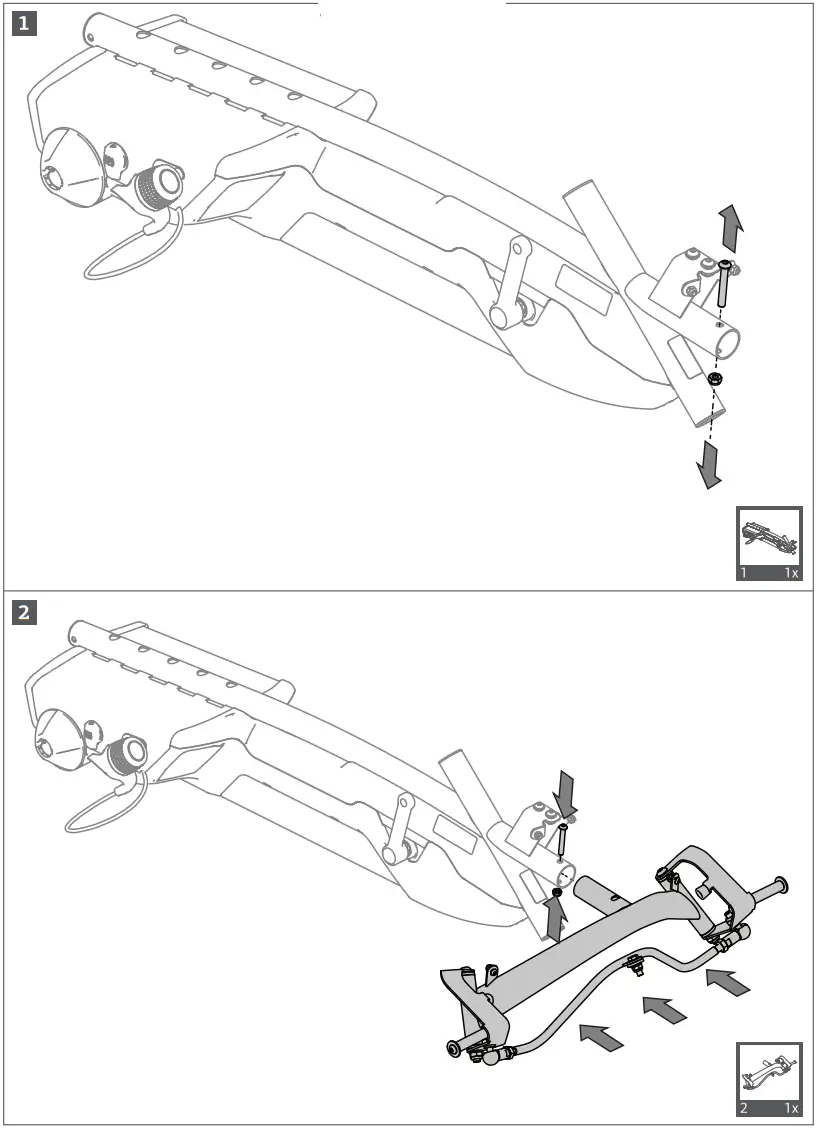 1

1 1x

2

2 1x