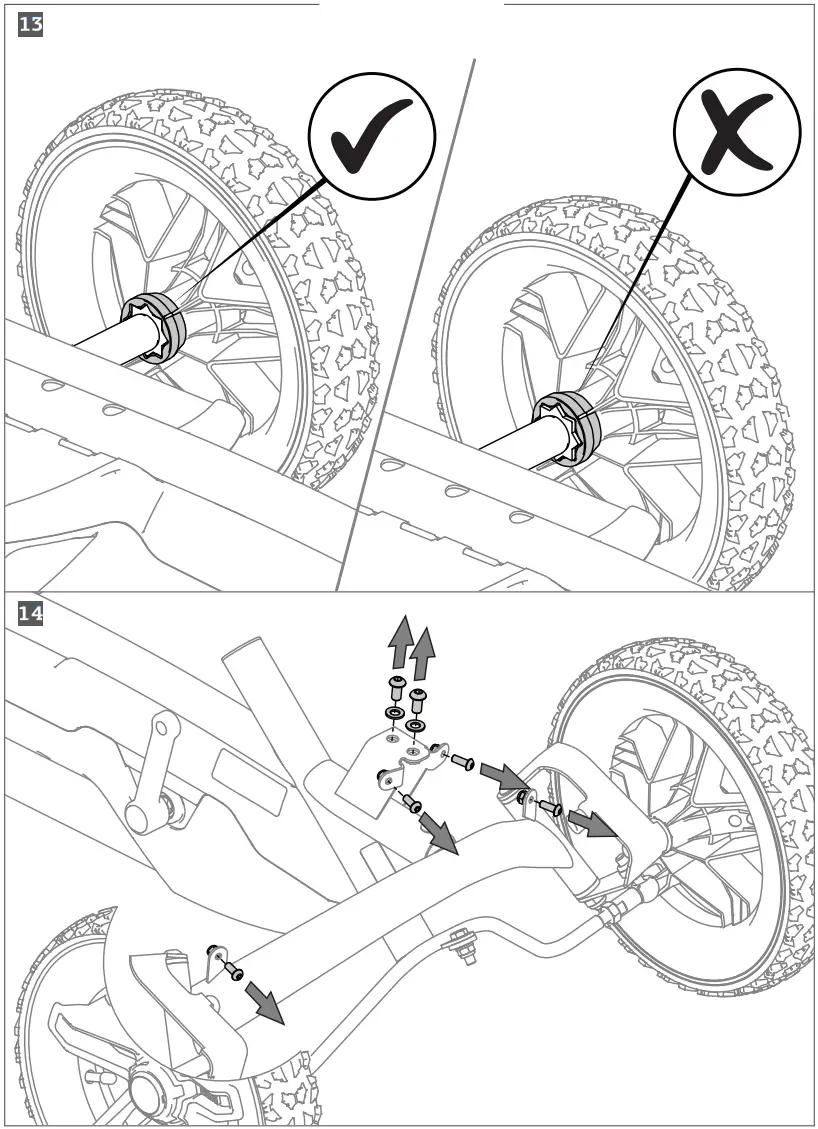 13

14