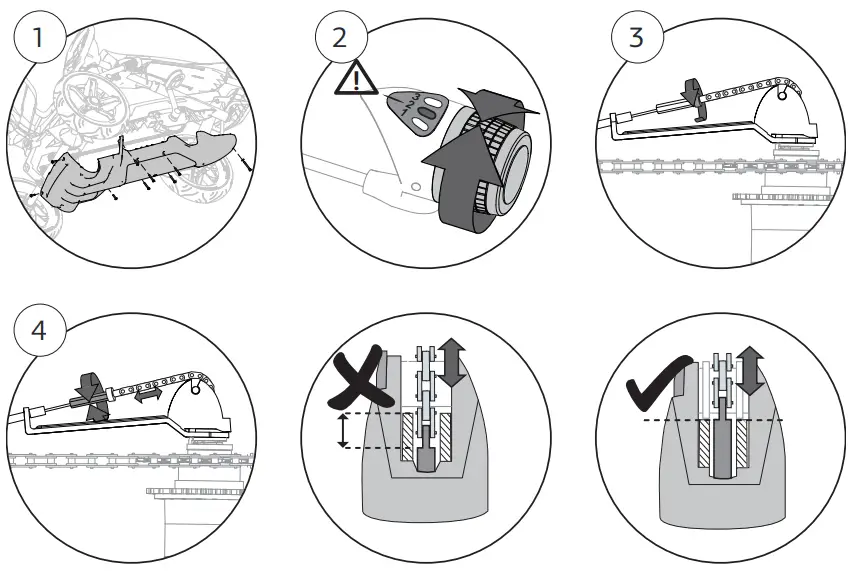 1

2

3

4