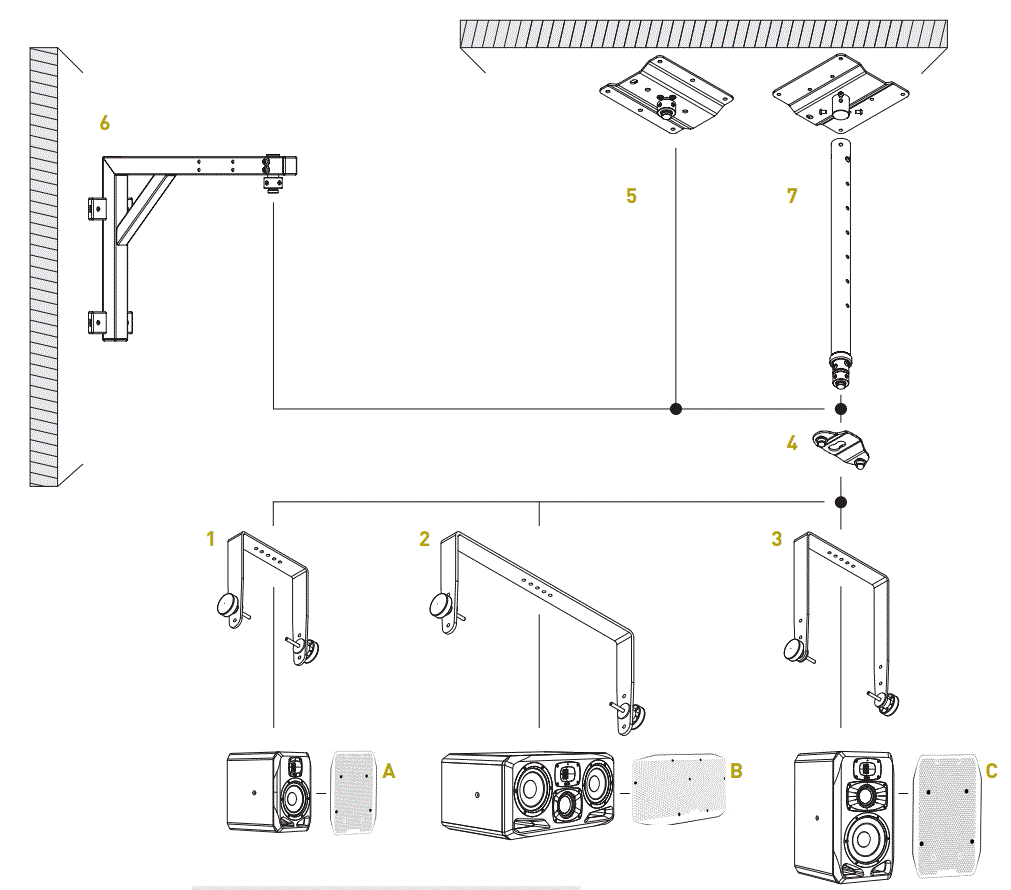 6

5

7

4

1

2

3

A

B

C