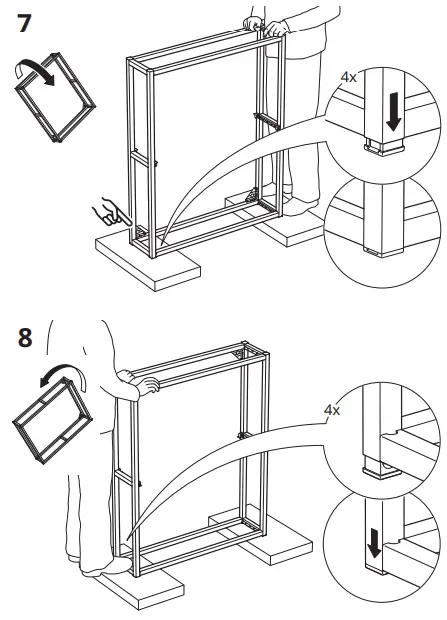 7

4x

8

4x